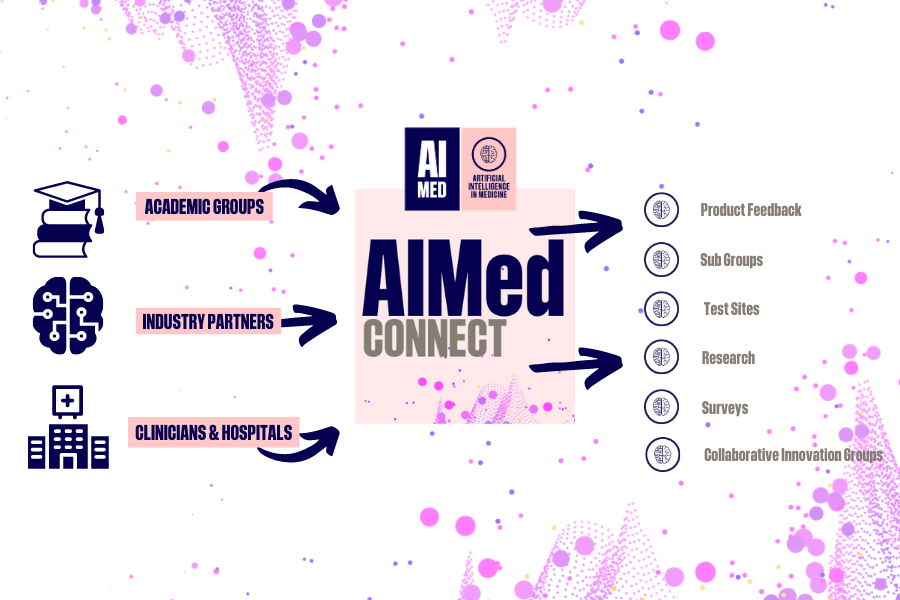 ACADEMIC GROUPS

INDUSTRY PARTNERS

CLINICIANS & HOSPITALS

AI MED

ARTIFICIAL INTELLIGENCE IN MEDICINE

AIMed CONNECT

Product Feedback

Sub Groups

Test Sites

Research

Surveys

Collaborative Innovation Groups